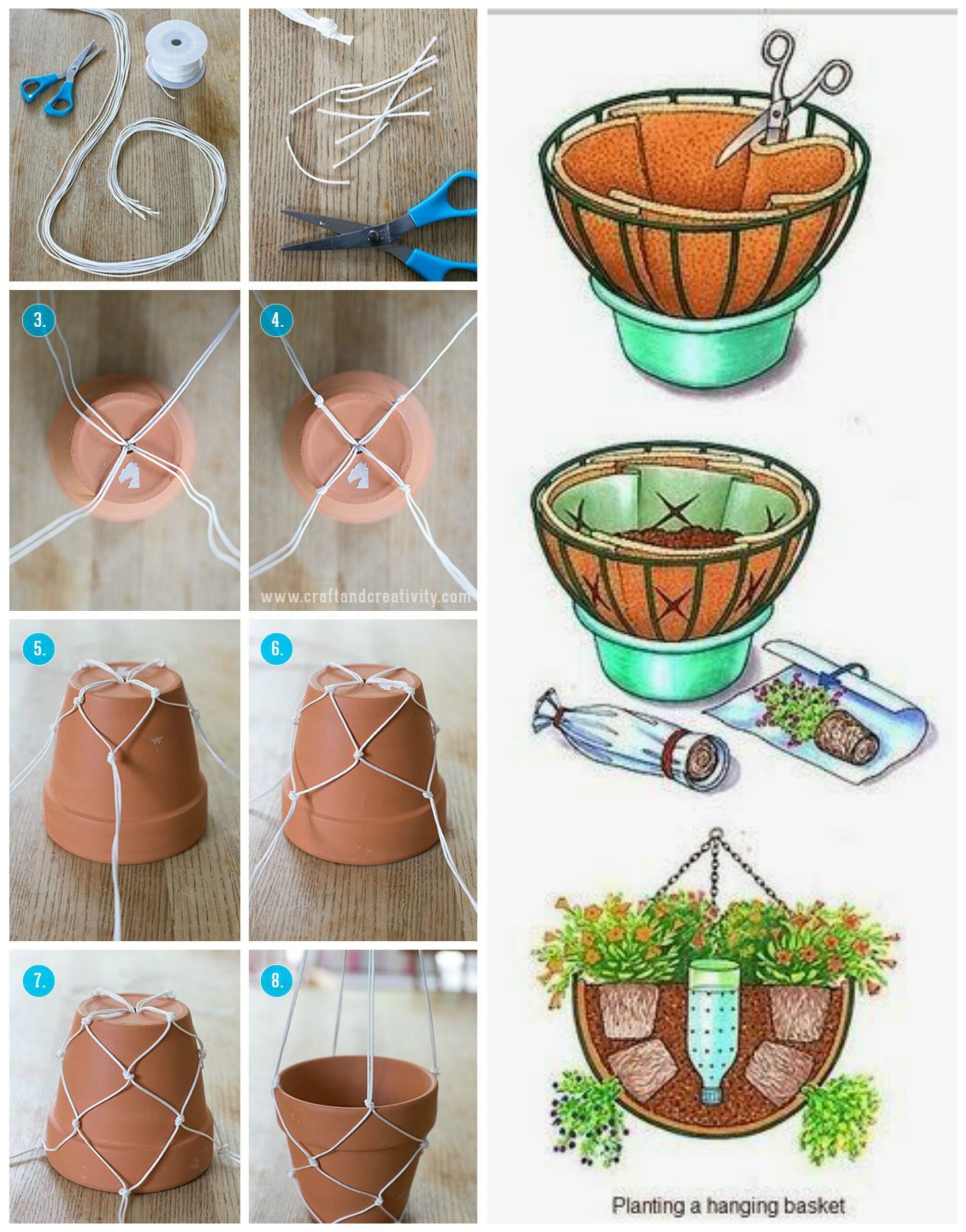 3.

4.

www.craftandcreativity.com

5.

6.

7.

8.

Planting a hanging basket