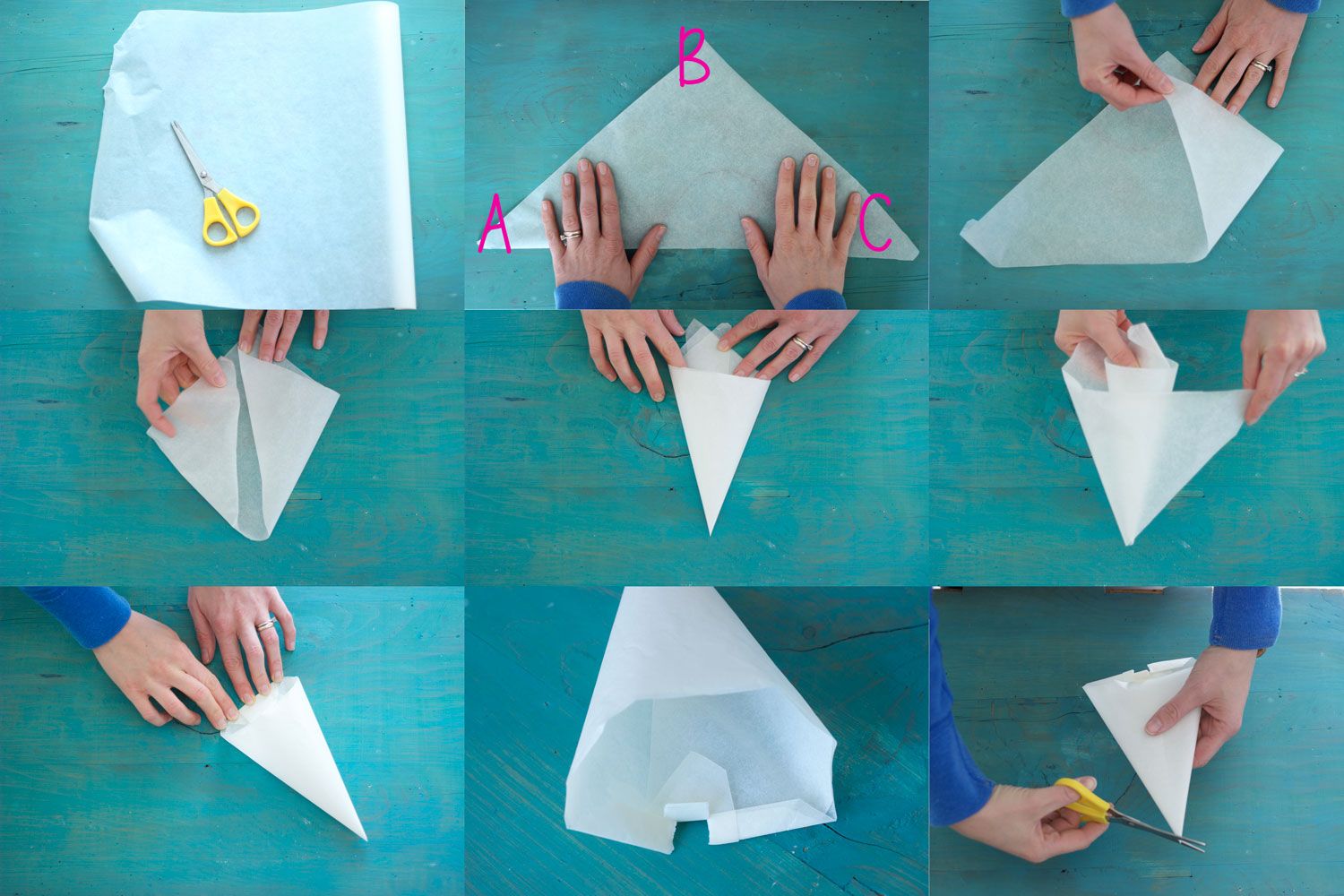 B

A

C