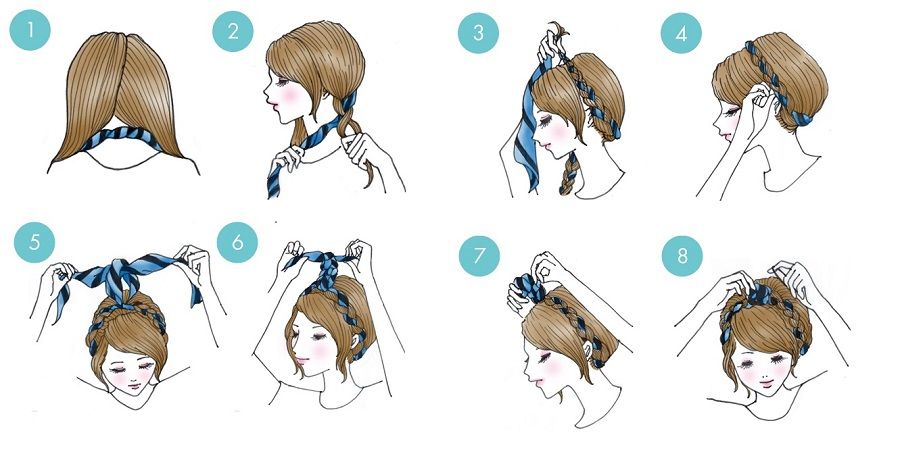 1

2

3

4

5

6

7

8