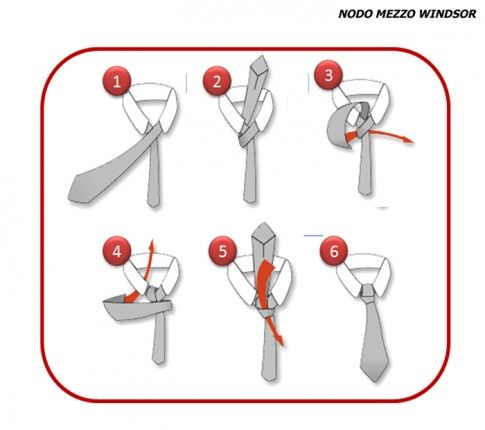 NODO MEZZO WINDSOR

1

2

3

4

5

6