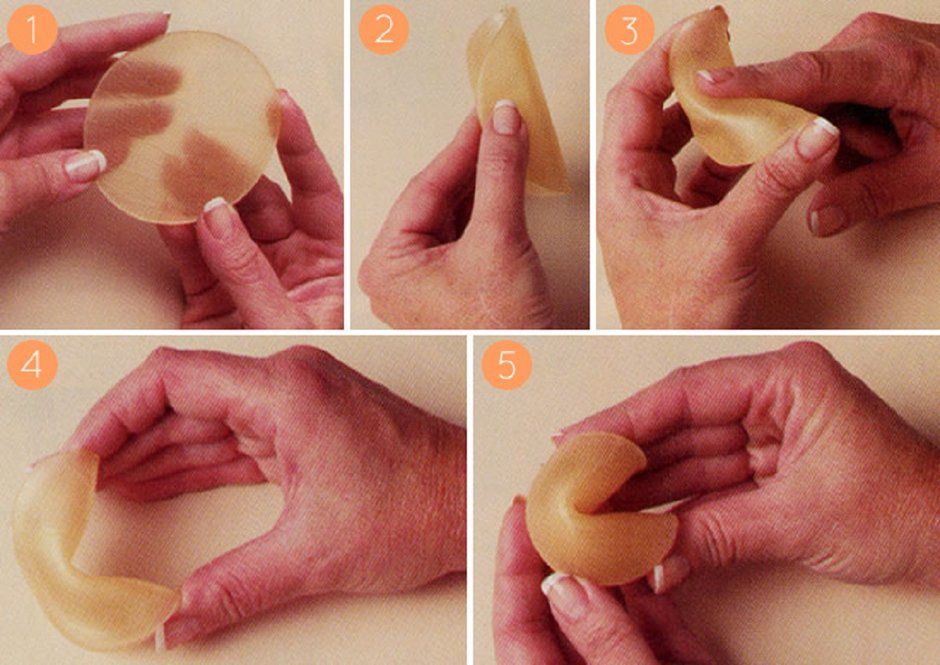 1
2
3
4
5