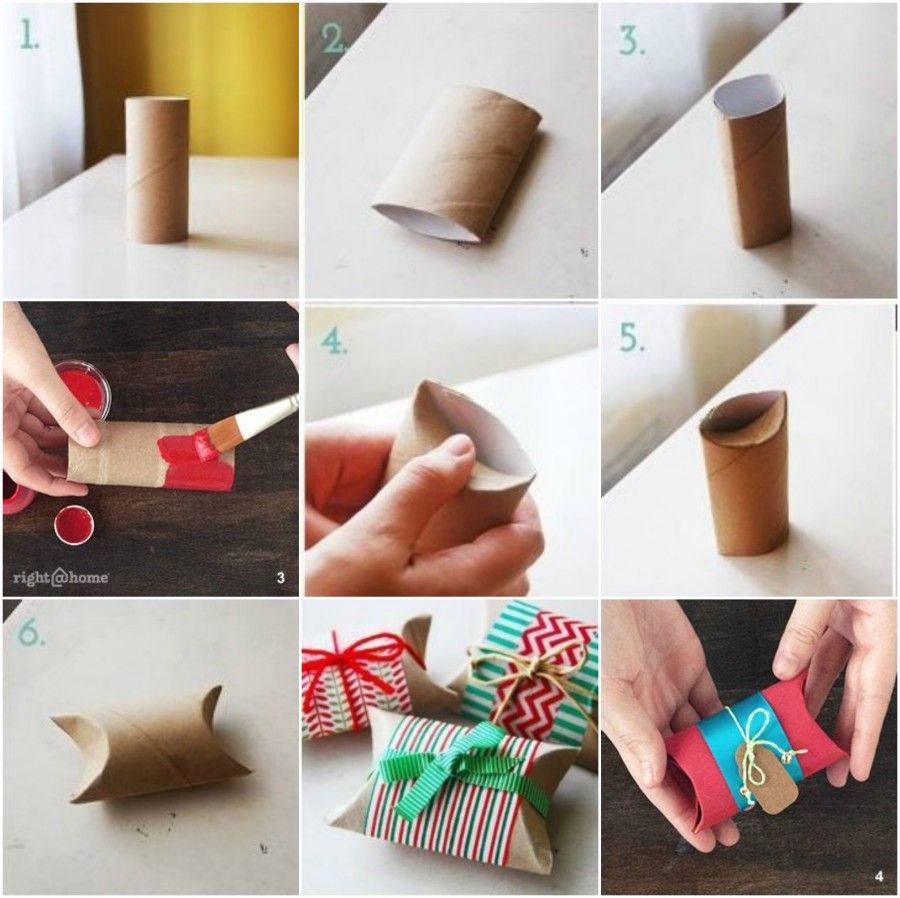 1.

2.

3.

right@home

3

4.

5.

6.

4