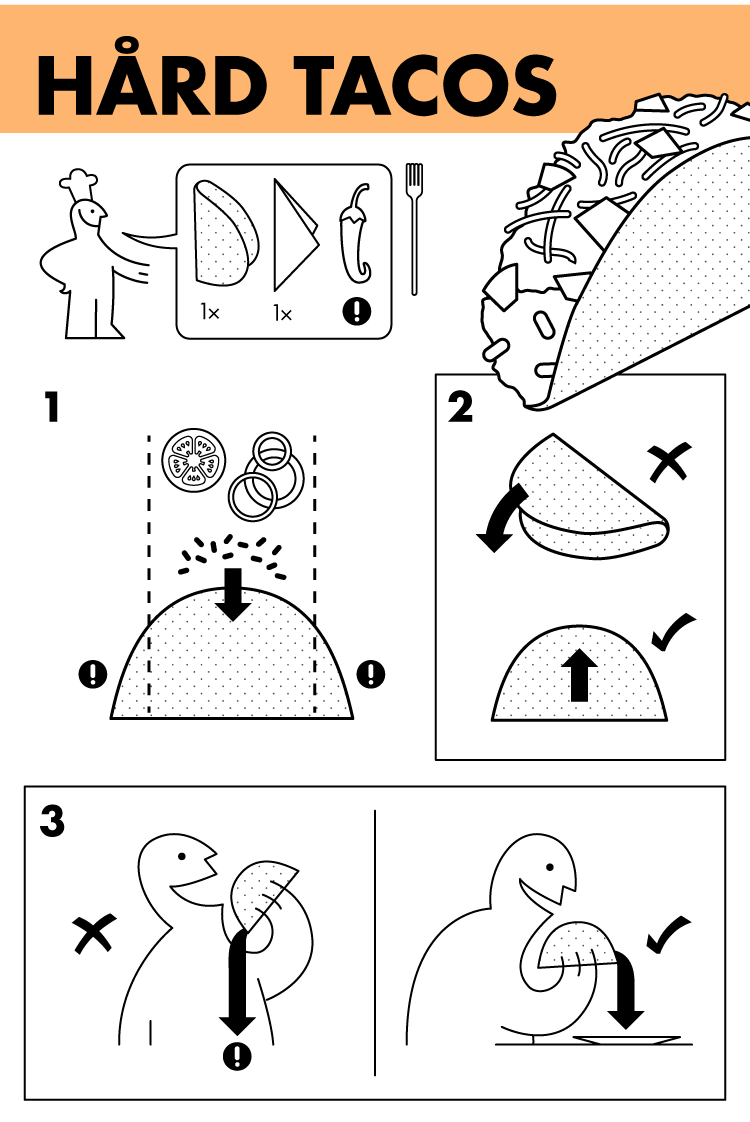 HÅRD TACOS

1x
1x
!

1
!
!

2

3
!